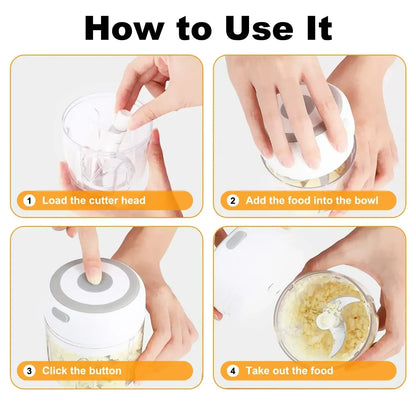 How to Use It

1 Load the cutter head

2 Add the food into the bowl

3 Click the button

4 Take out the food